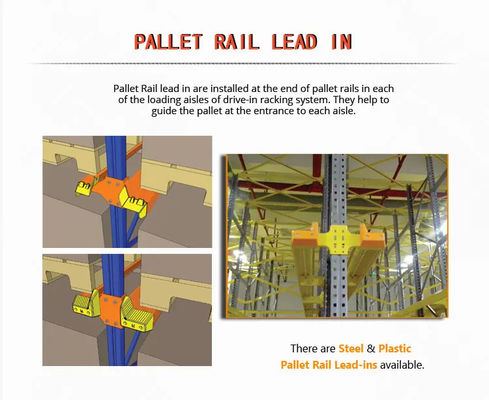 PALLET RAIL LEAD IN

Pallet Rail lead in are installed at the end of pallet rails in each of the loading aisles of drive-in racking system. They help to guide the pallet at the entrance to each aisle.

There are Steel & Plastic Pallet Rail Lead-ins available.